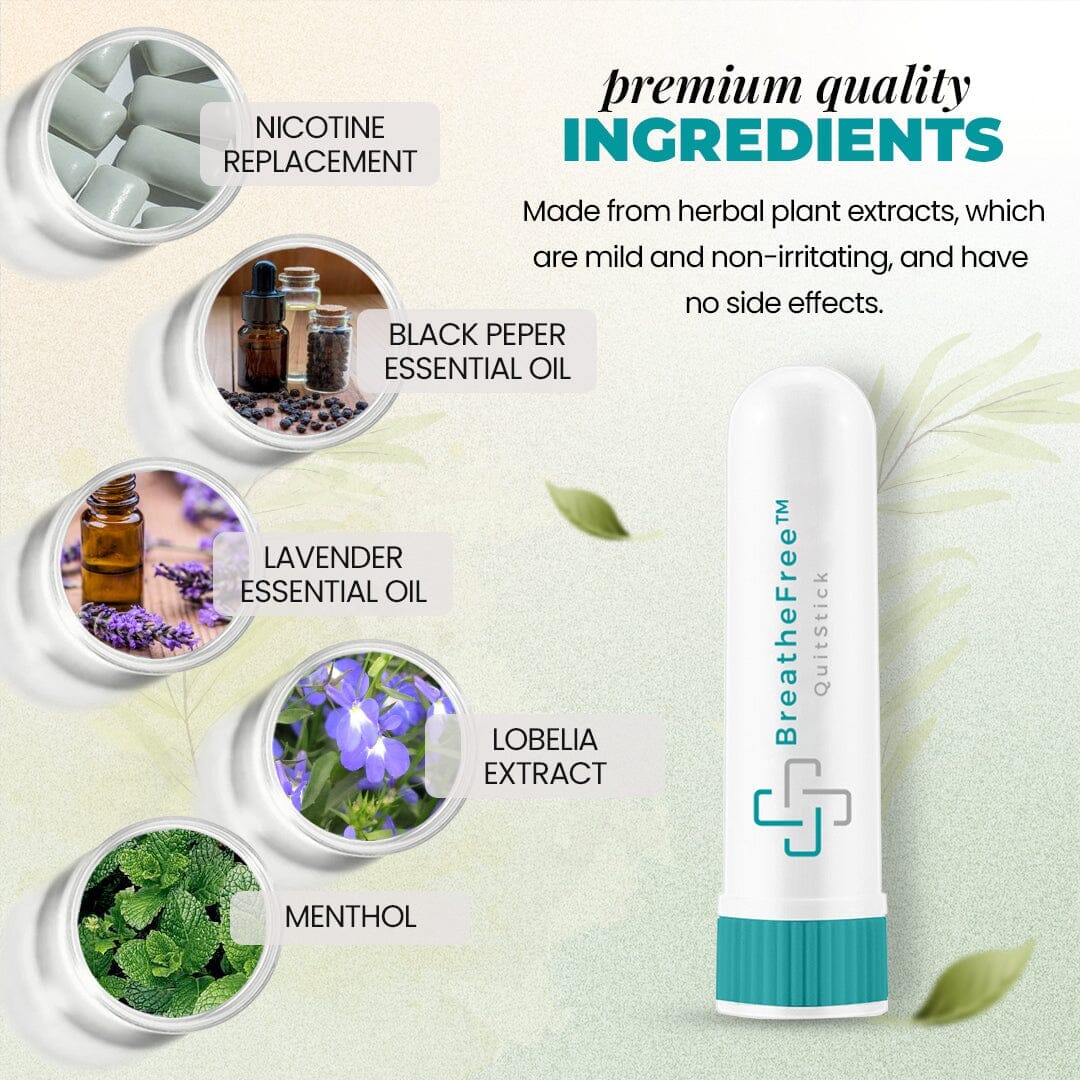 premium quality
INGREDIENTS

Made from herbal plant extracts, which are mild and non-irritating, and have no side effects.

NICOTINE REPLACEMENT

BLACK PEPER ESSENTIAL OIL

LAVENDER ESSENTIAL OIL

LOBELIA EXTRACT

MENTHOL

BreatheFree™
QuitStick