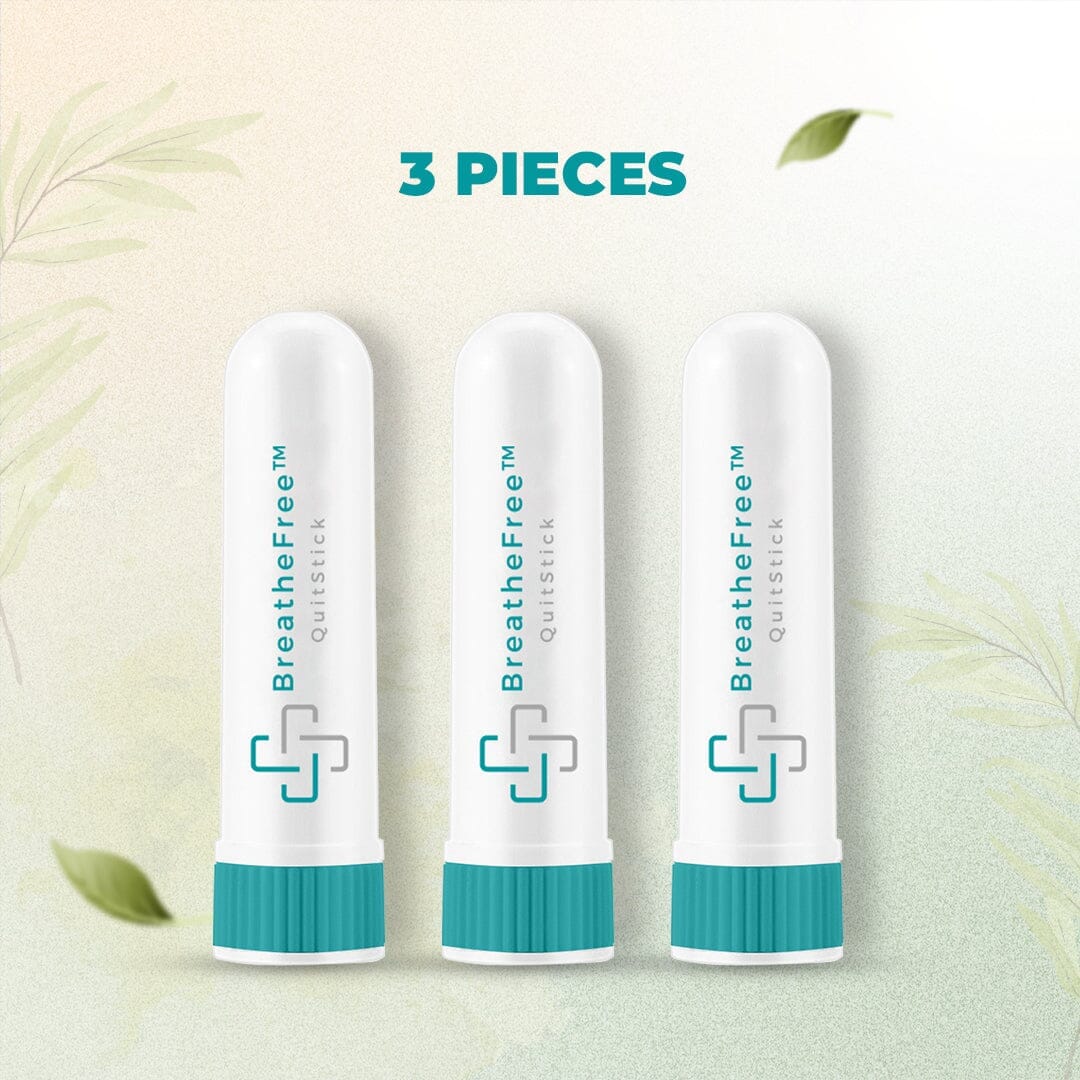 3 PIECES

BreatheFree™
QuitStick

BreatheFree™
QuitStick

BreatheFree™
QuitStick