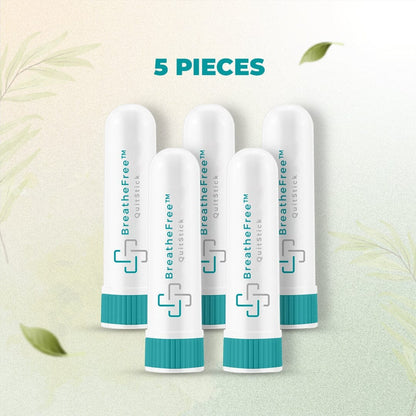 5 PIECES

BreatheFree™
QuitStick

BreatheFree™
QuitStick

BreatheFree™
QuitStick

BreatheFree™
QuitStick

BreatheFree™
QuitStick